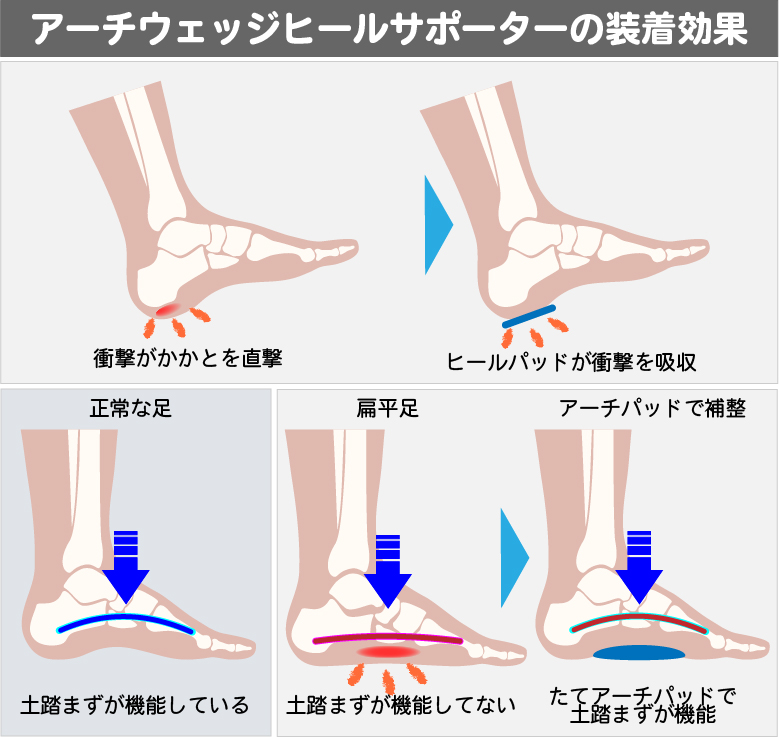 アーチウェッジヒールサポーターの装着効果

衝撃がかかとを直撃

ヒールパッドが衝撃を吸収

正常な足

土踏まずが機能している

扁平足

土踏まずが機能してない

アーチパッドで補整

たてアーチパッドで土踏まずが機能